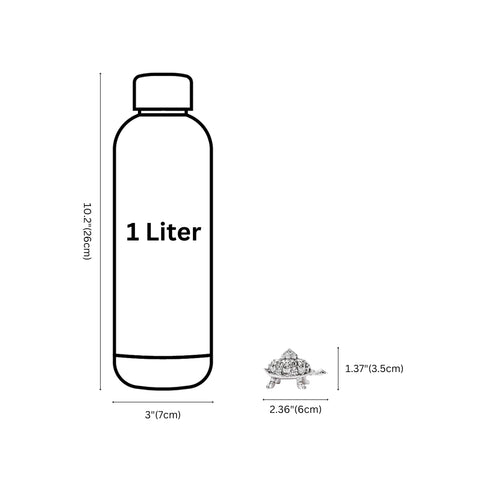 10.2"(26cm)

1 Liter

3"(7cm)

1.37"(3.5cm)

2.36"(6cm)