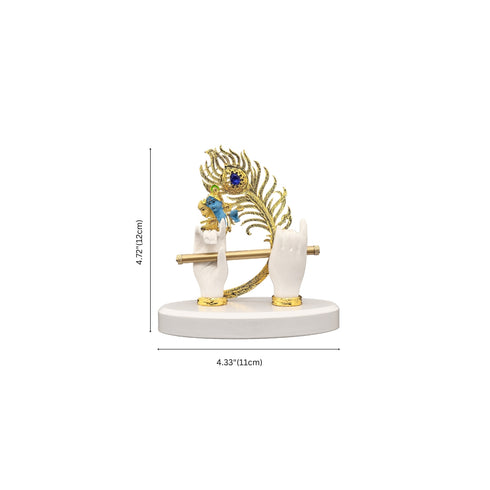 4.72"(12cm)

4.33"(11cm)