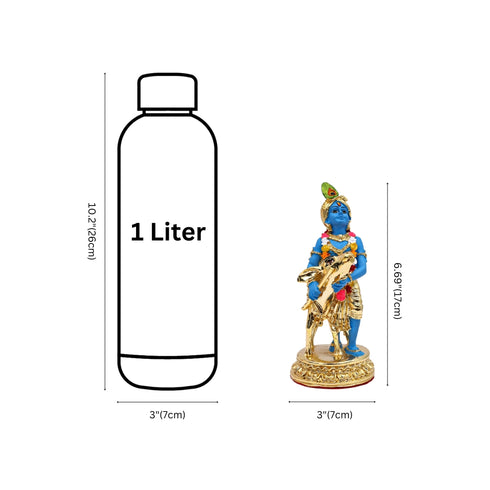 10.2"(26cm)

1 Liter

3"(7cm)

6.69"(17cm)

3"(7cm)