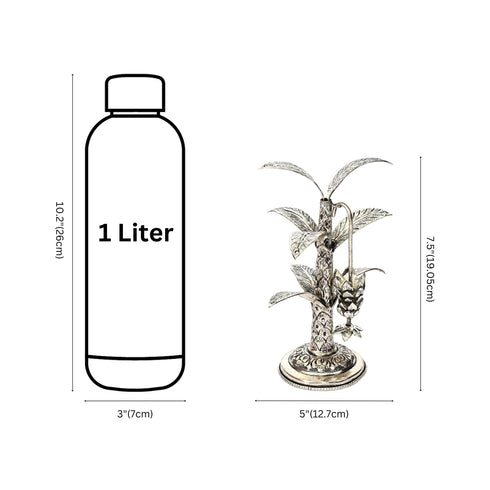 10.2"(26cm)

1 Liter

3"(7cm)

7.5"(19.05cm)

5"(12.7cm)