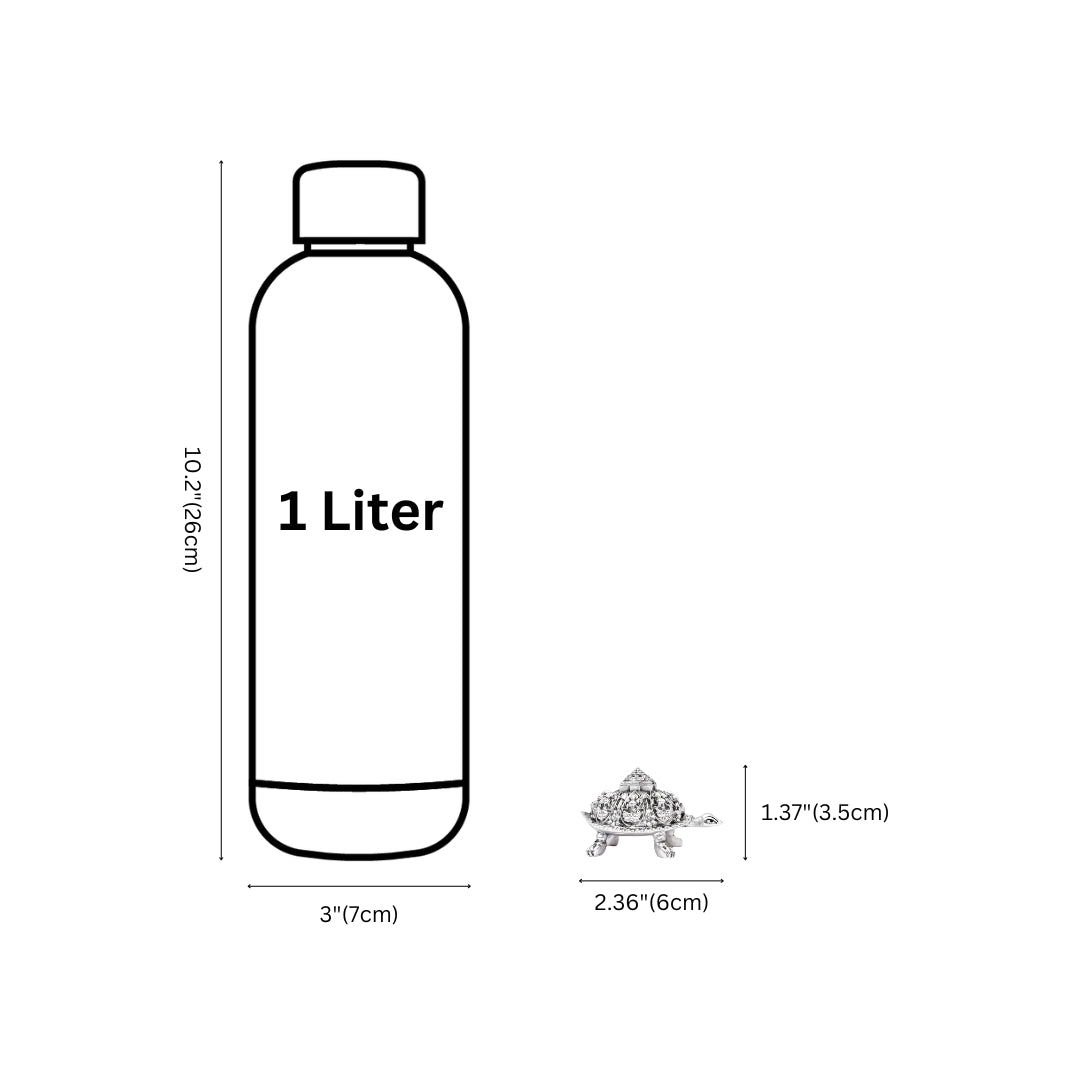 10.2"(26cm)

1 Liter

3"(7cm)

1.37"(3.5cm)

2.36"(6cm)