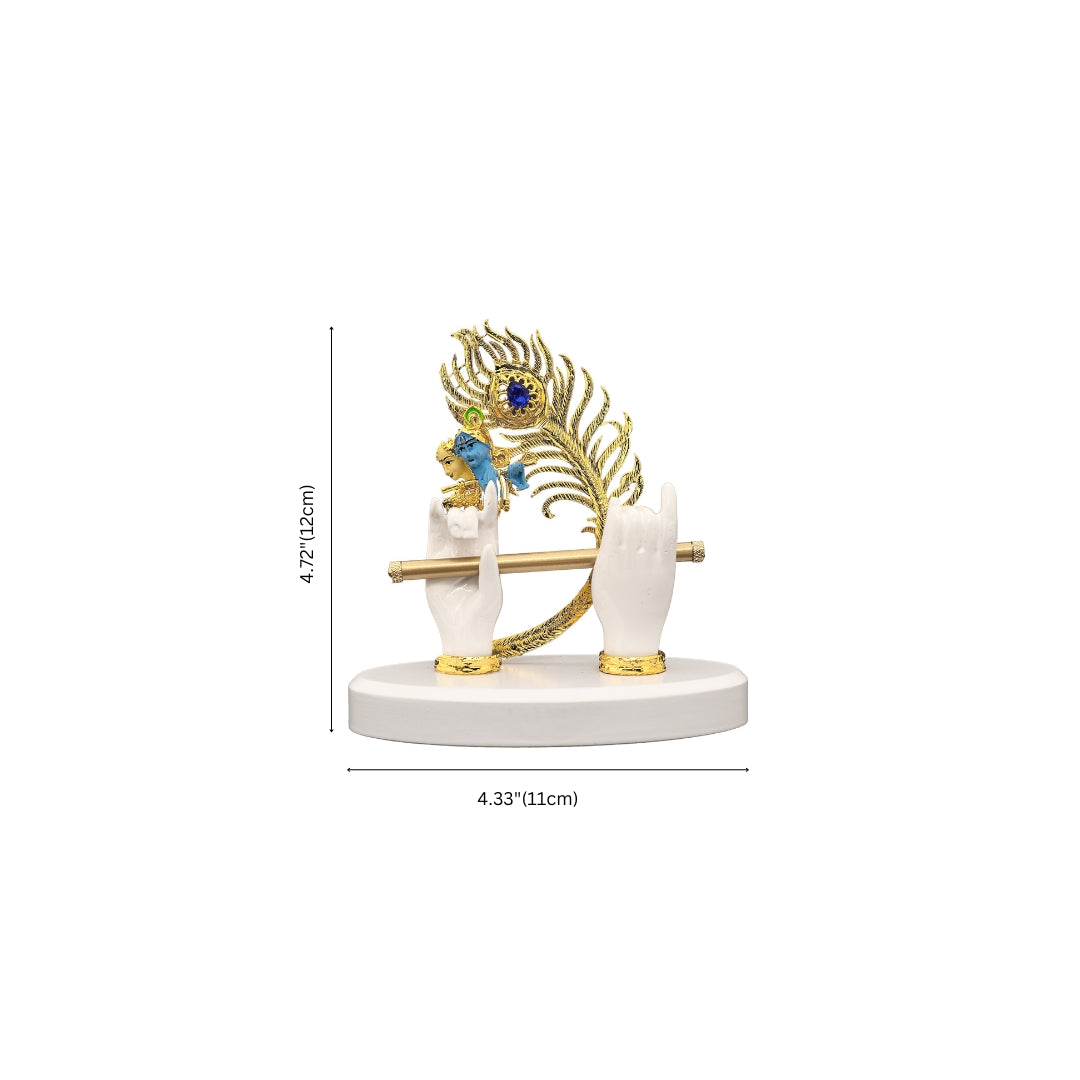 4.72"(12cm)

4.33"(11cm)