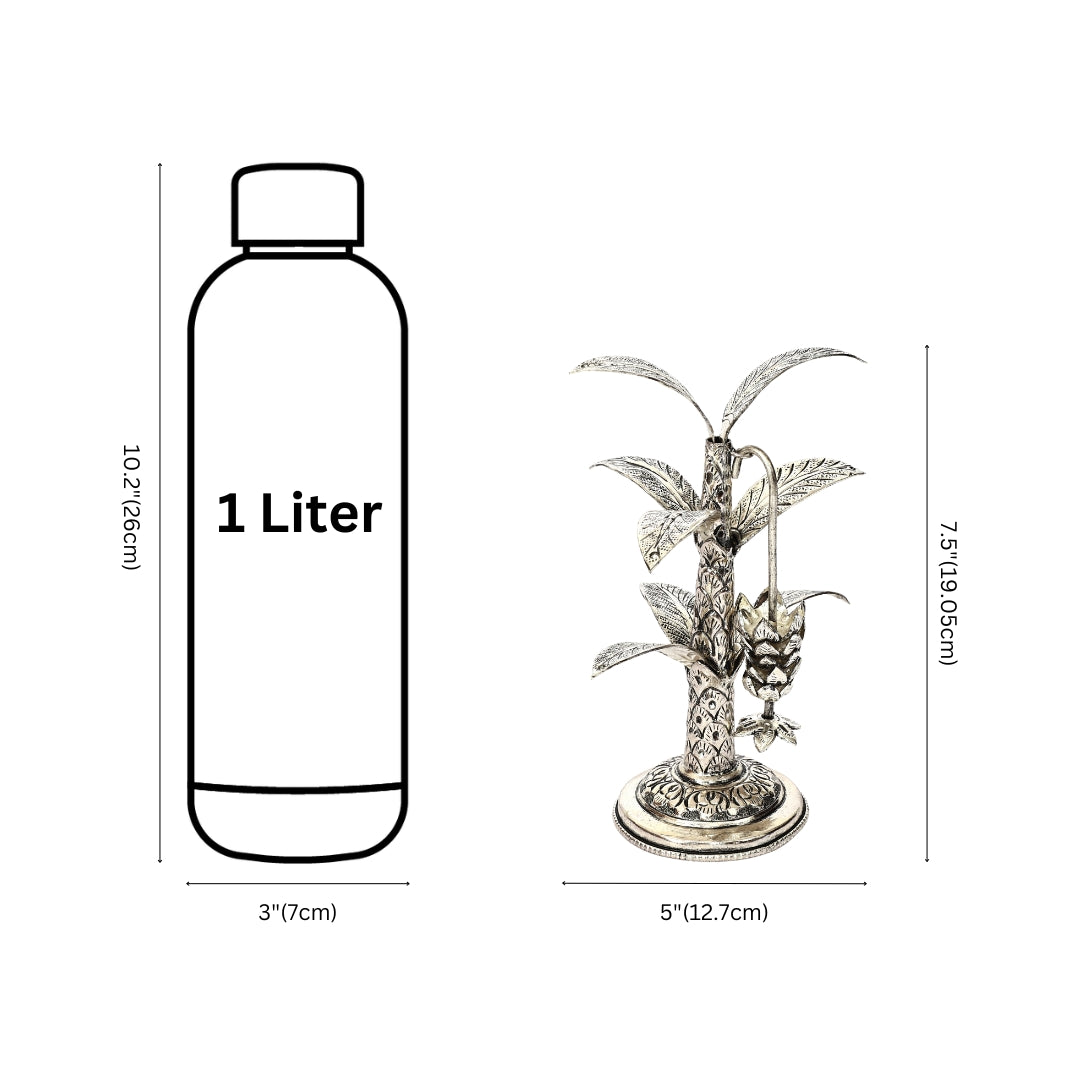 10.2"(26cm)

1 Liter

3"(7cm)

7.5"(19.05cm)

5"(12.7cm)