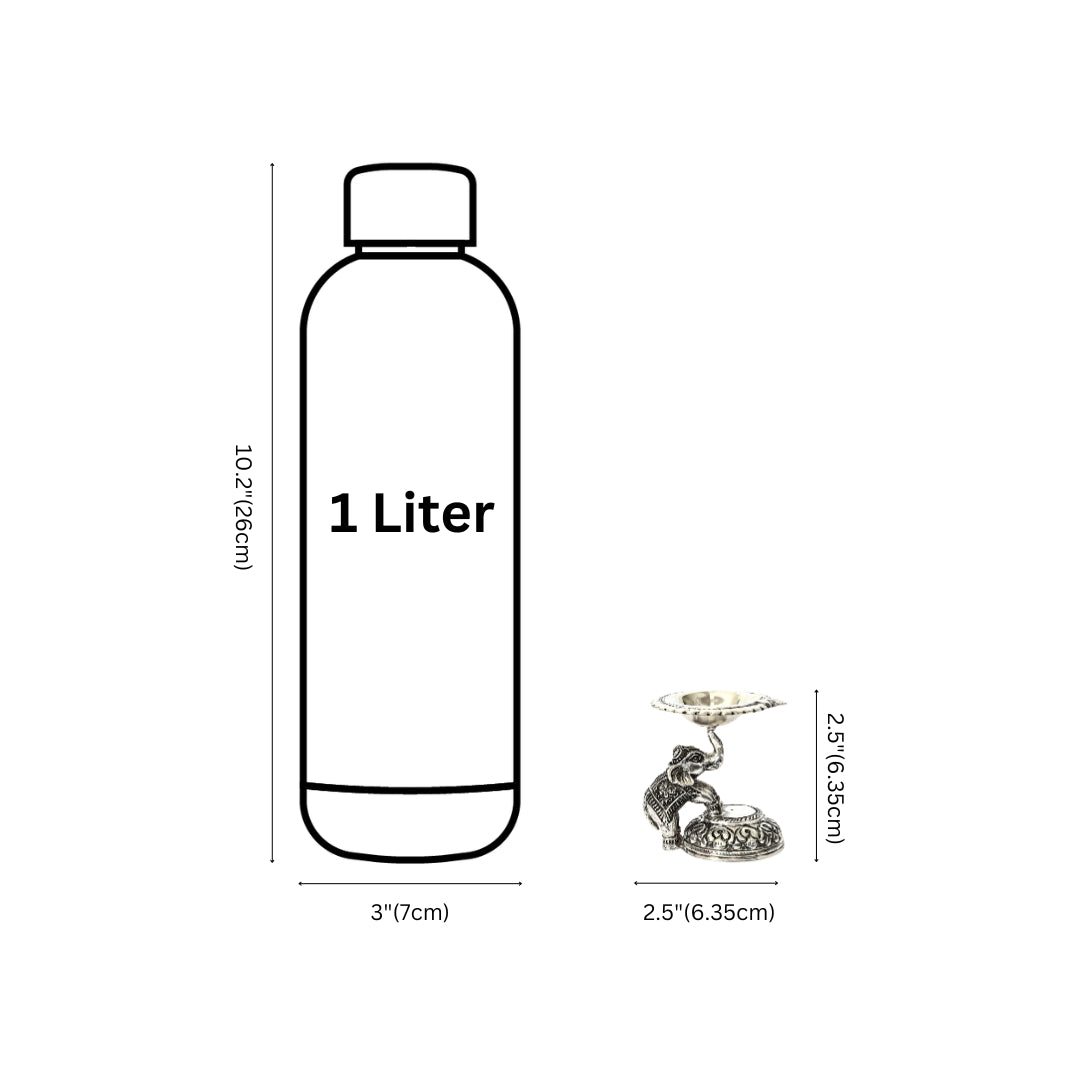 10.2"(26cm)

1 Liter

3"(7cm)

2.5"(6.35cm)

2.5"(6.35cm)